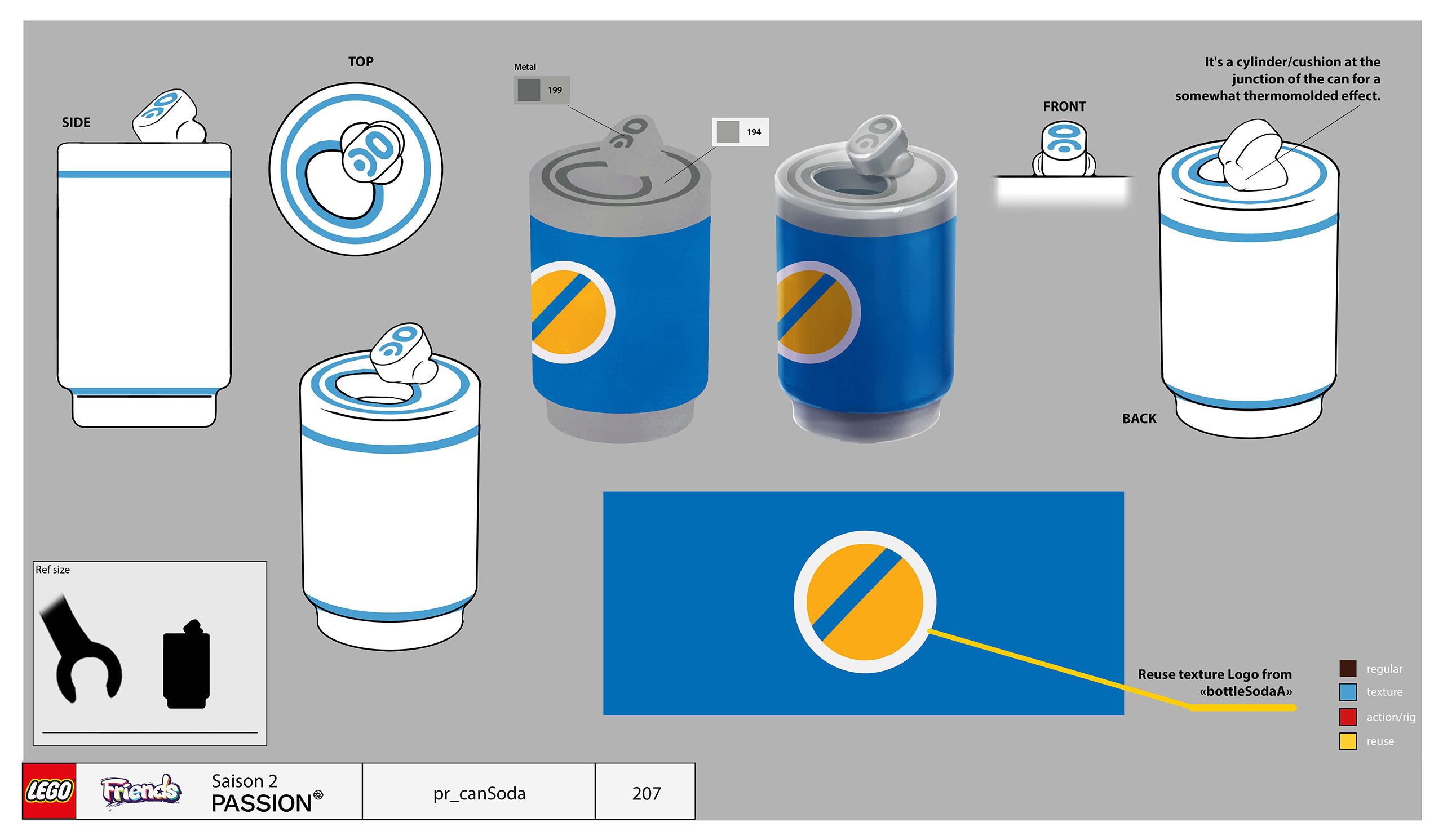 SIDE

TOP

Metal

199

194

FRONT

It's a cylinder/cushion at the junction of the can for a somewhat thermomolded effect.

BACK

Ref size

Reuse texture Logo from «bottleSodaA»

regular
texture
action/rig
reuse

LEGO Friends Saison 2 PASSION®

pr_canSoda

207