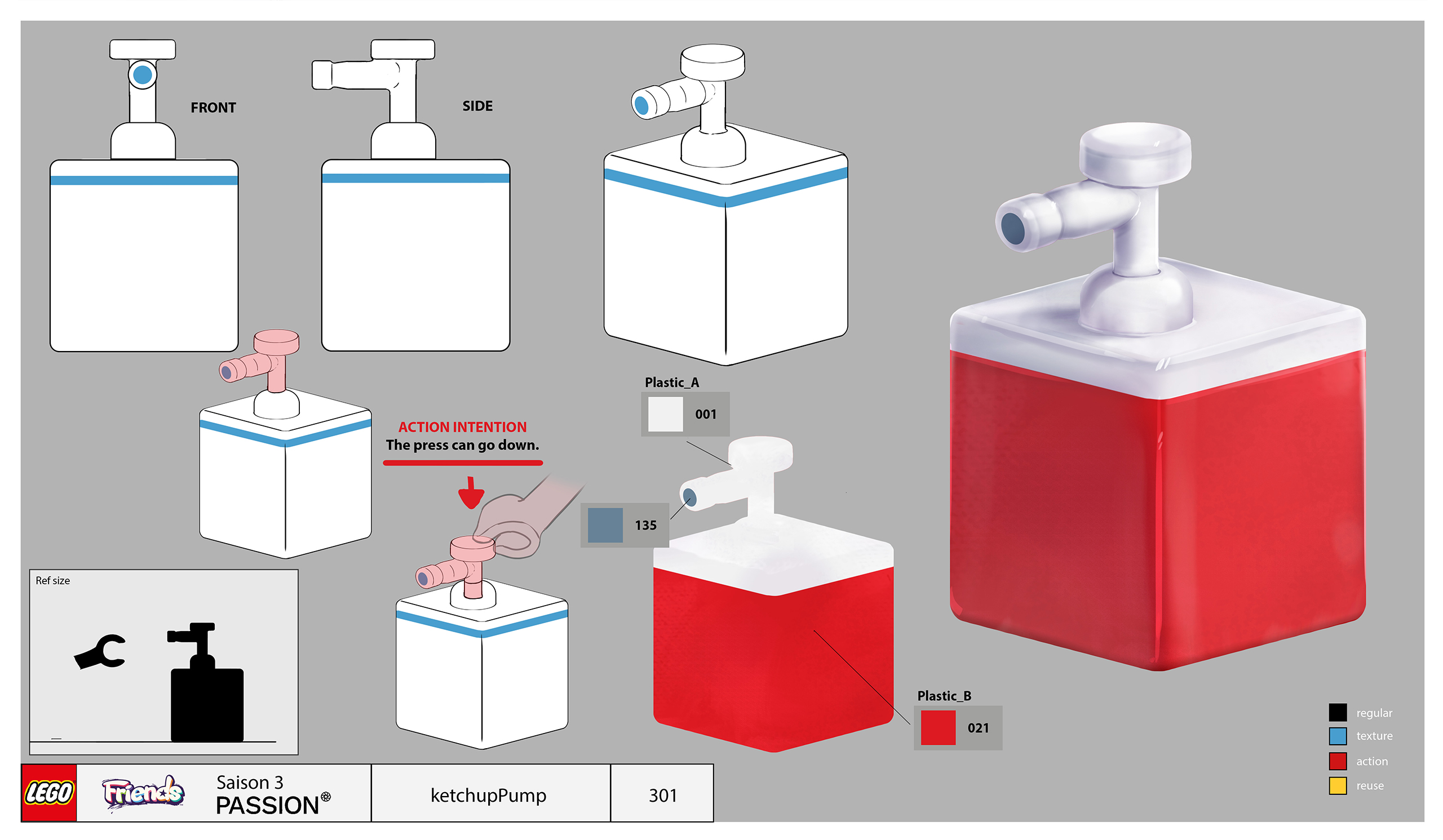 FRONT

SIDE

Plastic_A

001

ACTION INTENTION
The press can go down.

135

Ref size

Plastic_B

021

regular
texture
action
reuse

LEGO Friends Saison 3 PASSION®

ketchupPump

301