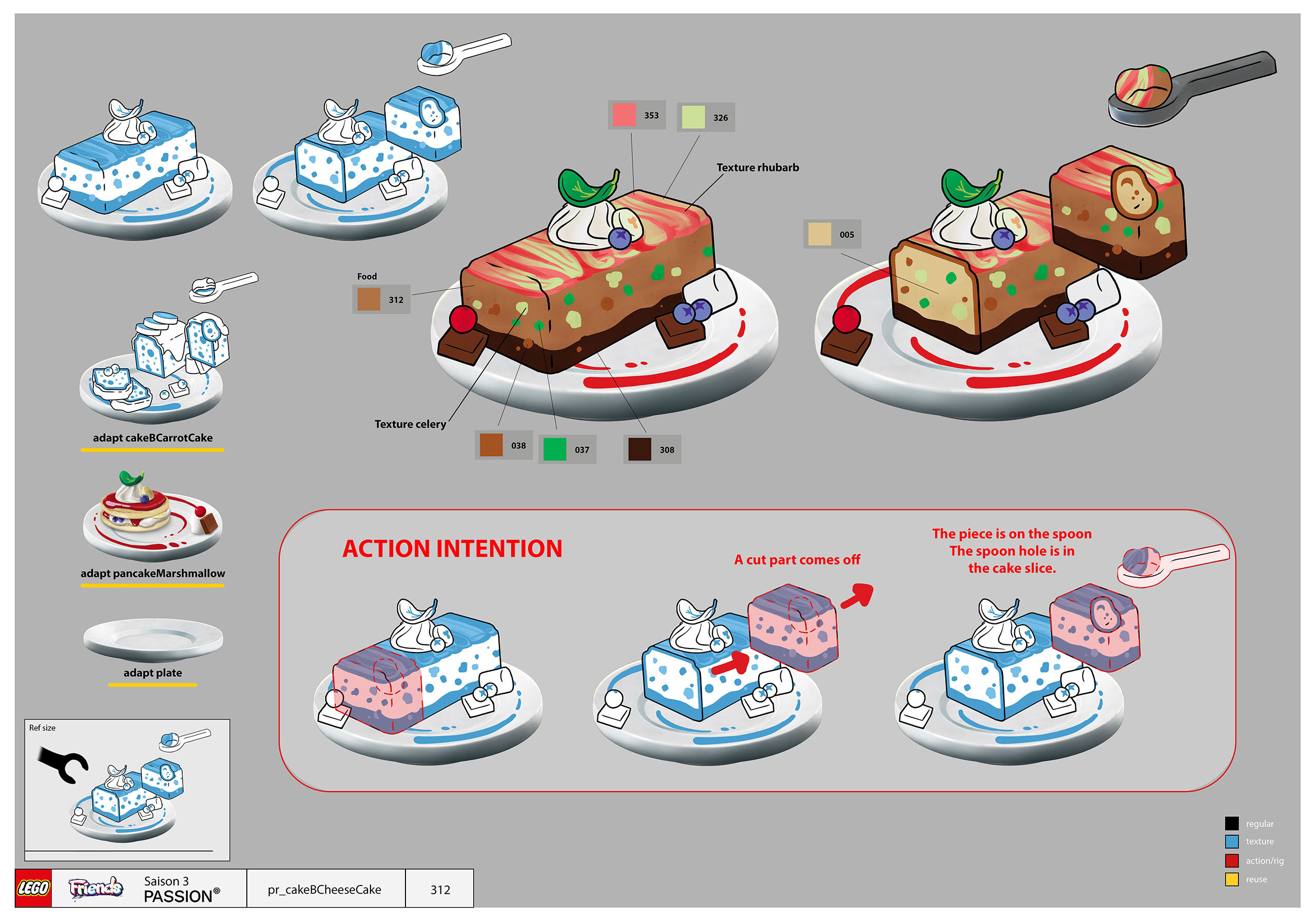 353

326

Texture rhubarb

005

Food

312

Texture celery

038

037

308

adapt cakeBCarrotCake

adapt pancakeMarshmallow

adapt plate

ACTION INTENTION

A cut part comes off

The piece is on the spoon
The spoon hole is in
the cake slice.

Ref size

regular

texture

action/rig

reuse

LEGO Friends Saison 3 PASSION®

pr_cakeBCheeseCake

312